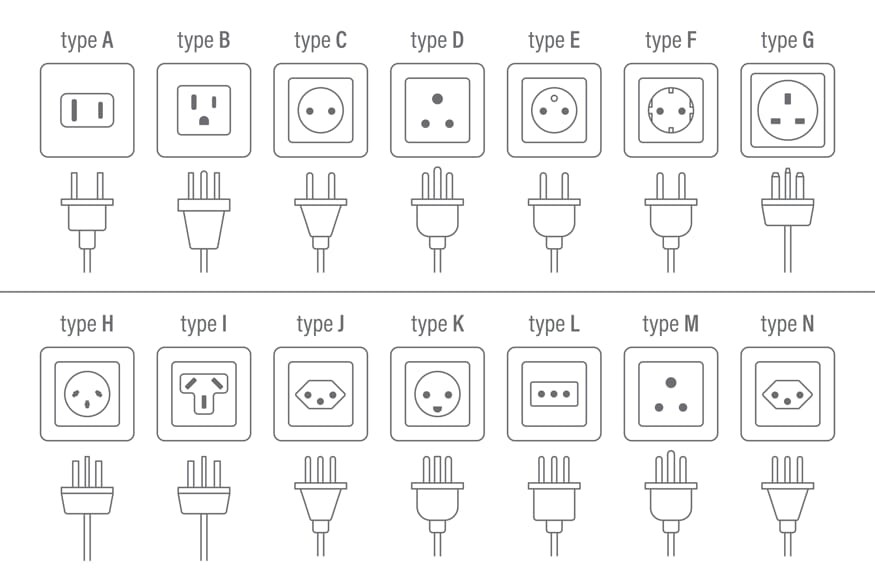 type A type B type C type D type E type F type G

type H type I type J type K type L type M type N